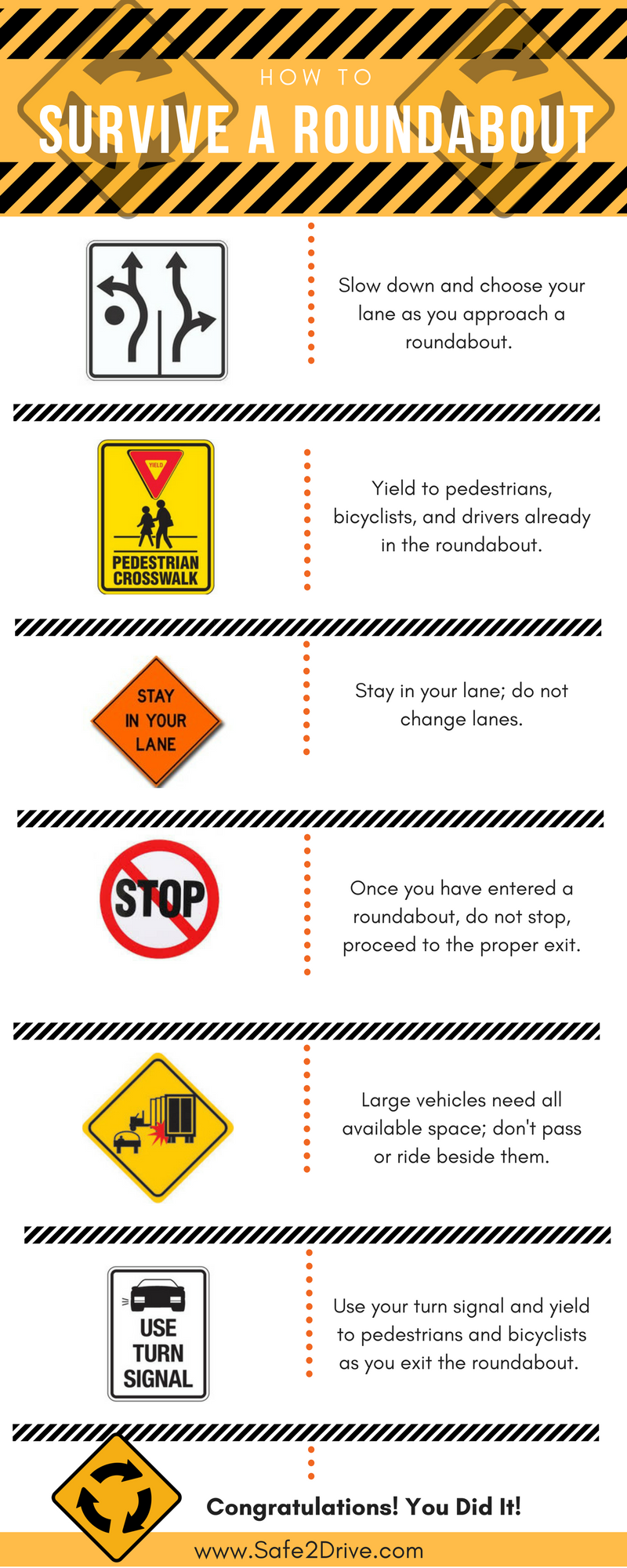 HOW TO
SURVIVE A ROUNDABOUT

Slow down and choose your lane as you approach a roundabout.

YIELD
PEDESTRIAN CROSSWALK

Yield to pedestrians, bicyclists, and drivers already in the roundabout.

STAY IN YOUR LANE

Stay in your lane; do not change lanes.

STOP

Once you have entered a roundabout, do not stop, proceed to the proper exit.

Large vehicles need all available space; don't pass or ride beside them.

USE TURN SIGNAL

Use your turn signal and yield to pedestrians and bicyclists as you exit the roundabout.

Congratulations! You Did It!

www.Safe2Drive.com